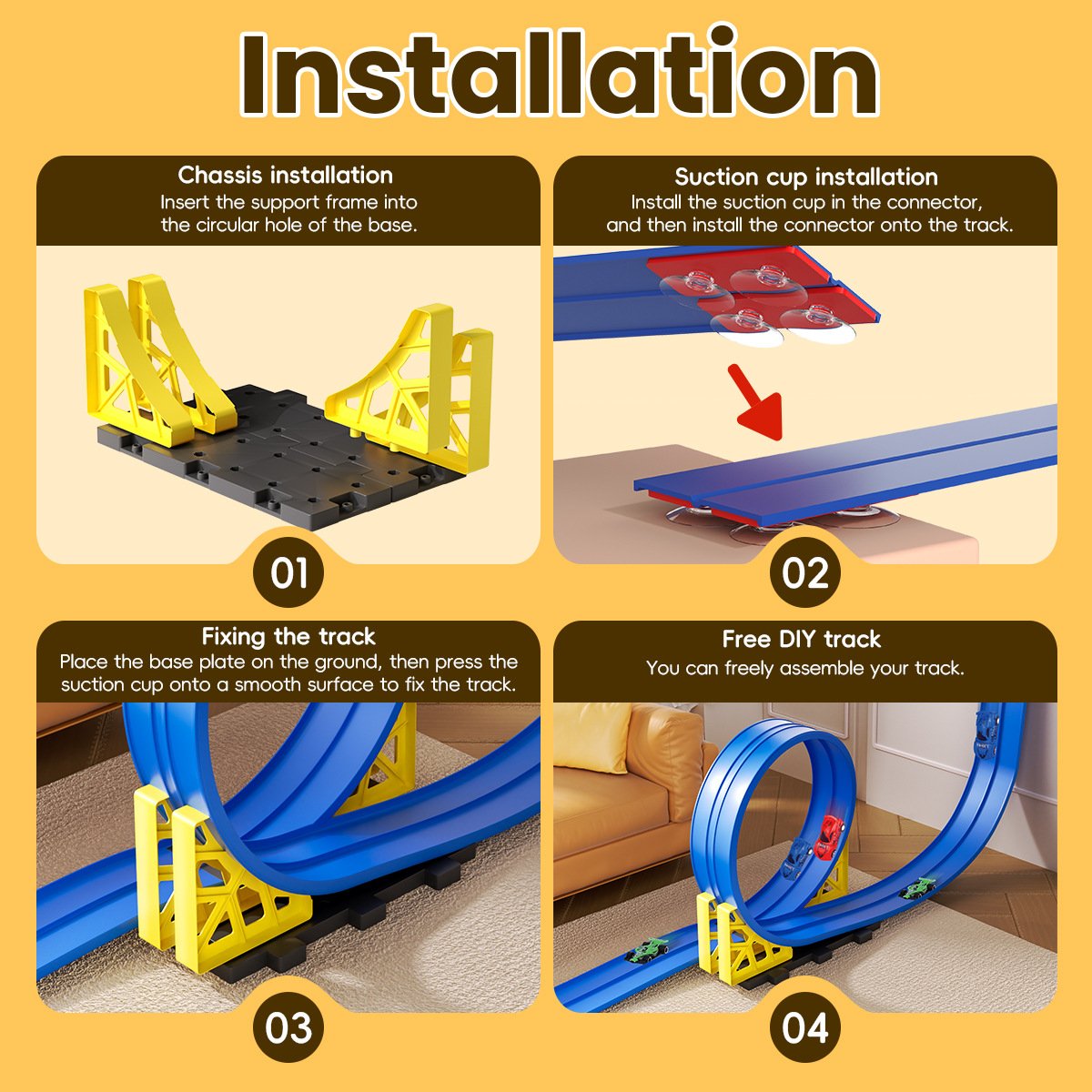 Installation

Chassis installation
Insert the support frame into the circular hole of the base.

01

Suction cup installation
Install the suction cup in the connector, and then install the connector onto the track.

02

Fixing the track
Place the base plate on the ground, then press the suction cup onto a smooth surface to fix the track.

03

Free DIY track
You can freely assemble your track.

04