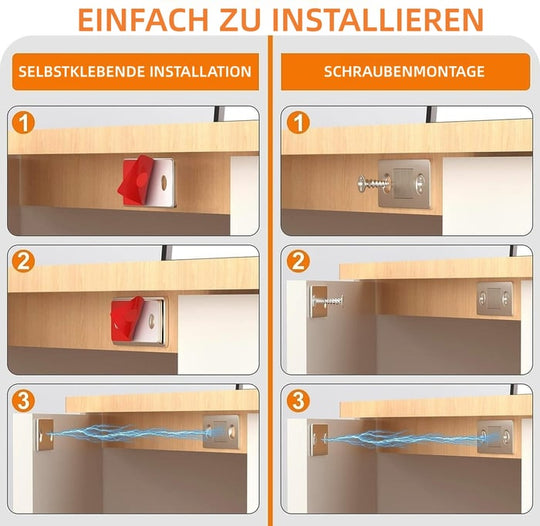 EINFACH ZU INSTALLIEREN

SELBSTKLEBENDE INSTALLATION

1

2

3

SCHRAUBENMONTAGE

1

2

3