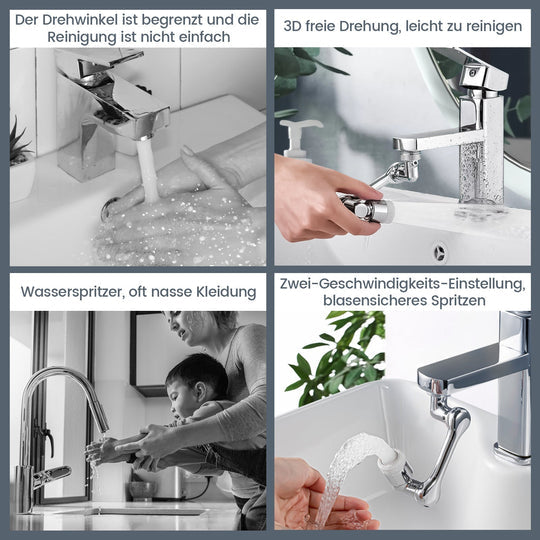 Der Drehwinkel ist begrenzt und die Reinigung ist nicht einfach

3D freie Drehung, leicht zu reinigen

Wasserspritzer, oft nasse Kleidung

Zwei-Geschwindigkeits-Einstellung, blasensicheres Spritzen