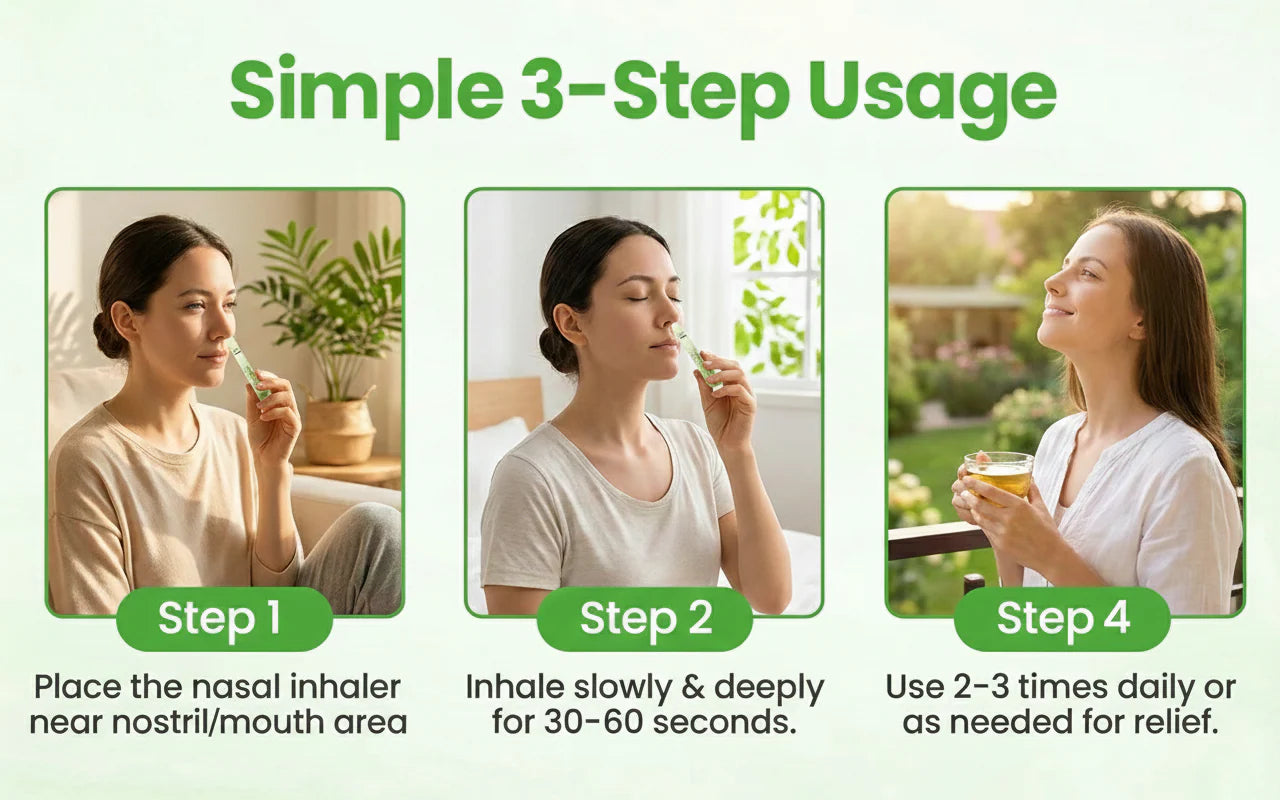 Simple 3-Step Usage

Step 1

Place the nasal inhaler near nostril/mouth area

Step 2

Inhale slowly & deeply for 30-60 seconds.

Step 4

Use 2-3 times daily or as needed for relief.