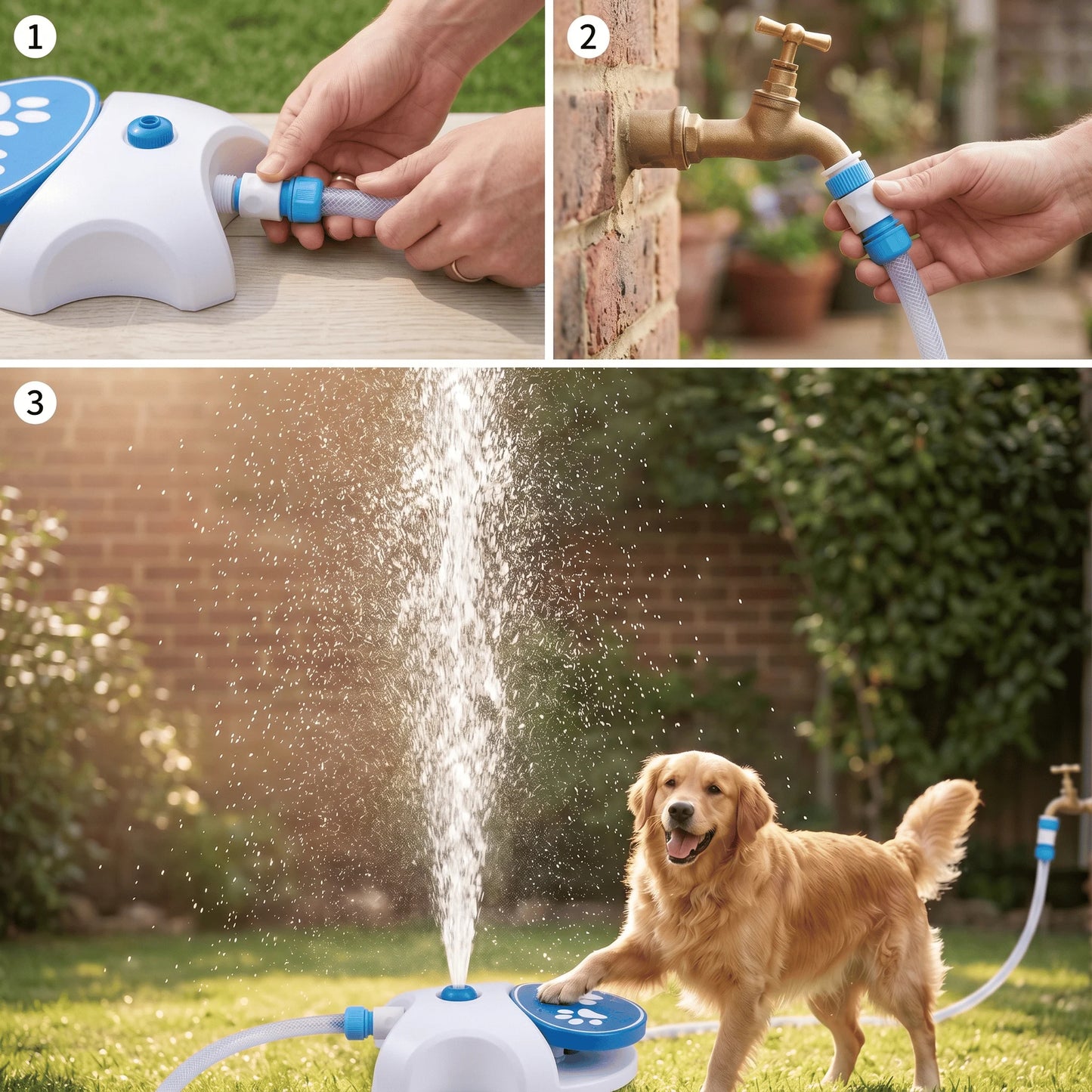 1

2

3