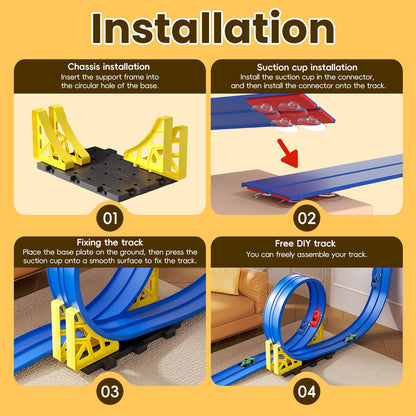 Installation

Chassis installation
Insert the support frame into the circular hole of the base.

01

Suction cup installation
Install the suction cup in the connector, and then install the connector onto the track.

02

Fixing the track
Place the base plate on the ground, then press the suction cup onto a smooth surface to fix the track.

03

Free DIY track
You can freely assemble your track.

04