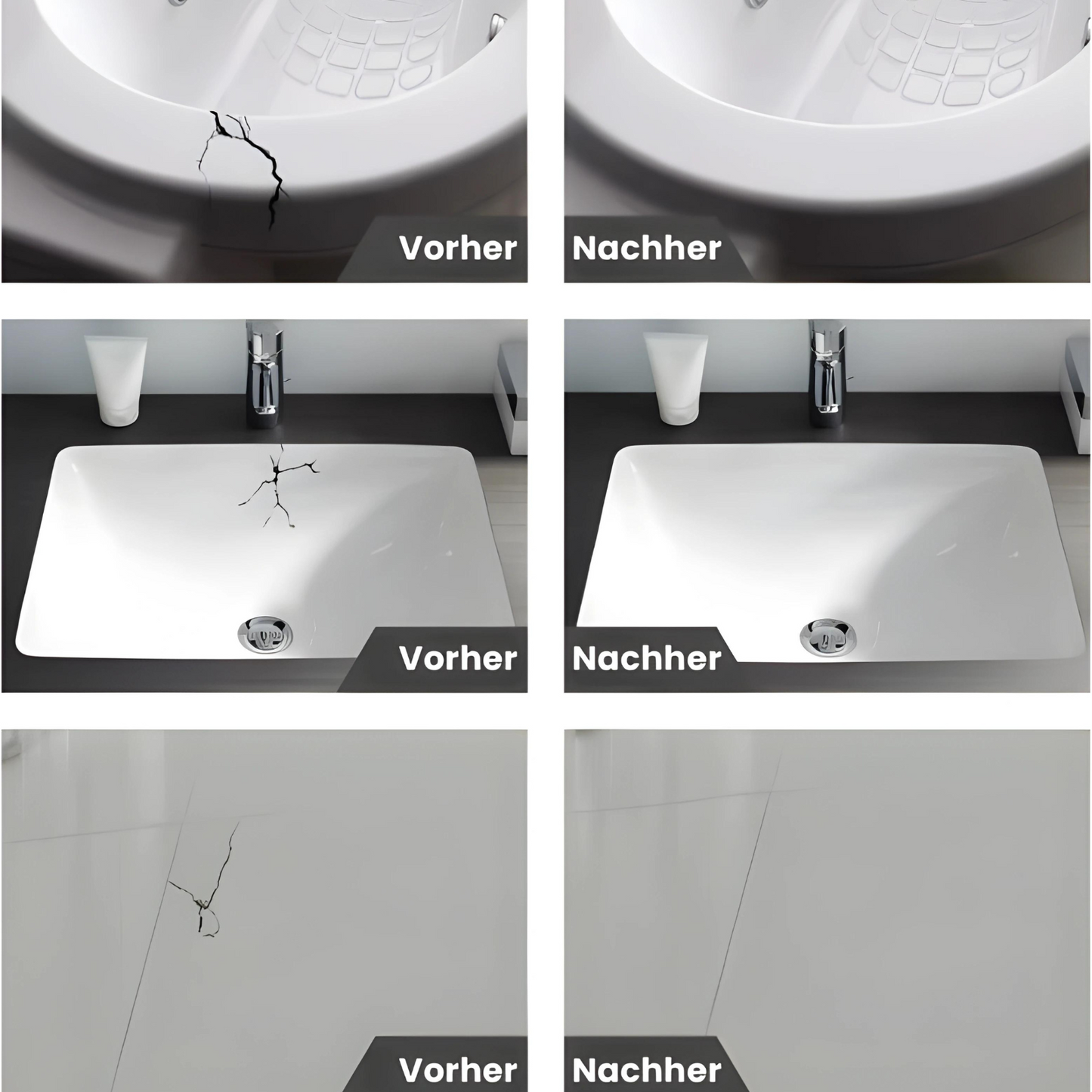 Vorher

Nachher

Vorher

Nachher

Vorher

Nachher