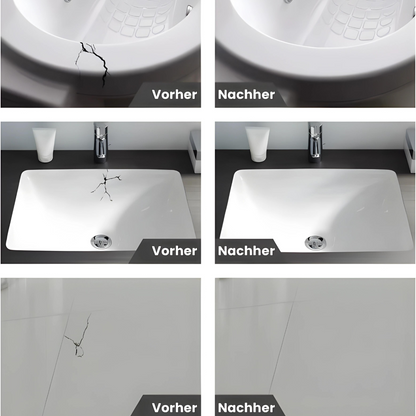 Vorher
Nachher

Vorher
Nachher

Vorher
Nachher