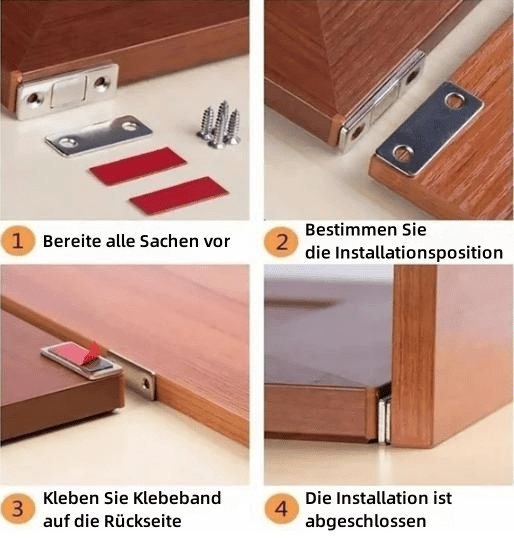 1 Bereite alle Sachen vor

2 Bestimmen Sie die Installationsposition

3 Kleben Sie Klebeband auf die Rückseite

4 Die Installation ist abgeschlossen